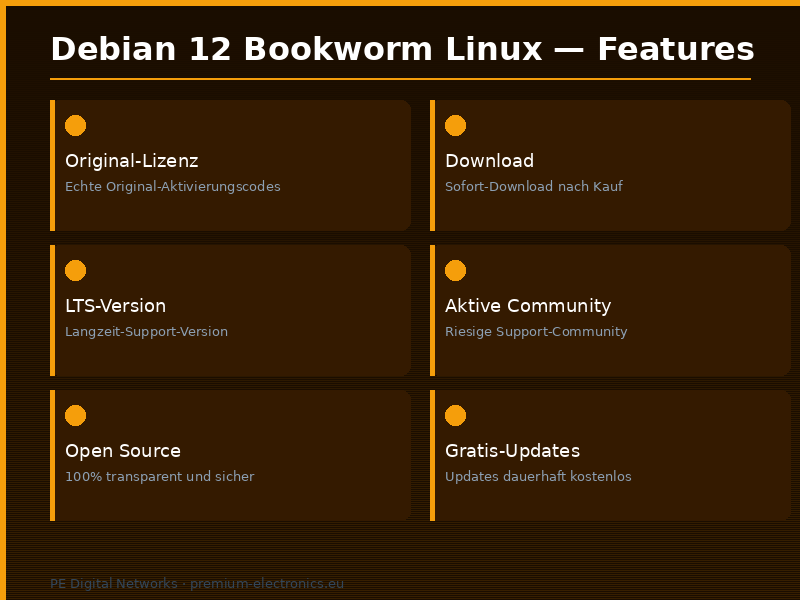 Debian 12 Bookworm Linux — Features

Original-Lizenz
Echte Original-Aktivierungscodes

Download
Sofort-Download nach Kauf

LTS-Version
Langzeit-Support-Version

Aktive Community
Riesige Support-Community

Open Source
100% transparent und sicher

Gratis-Updates
Updates dauerhaft kostenlos

PE Digital Networks · premium-electronics.eu